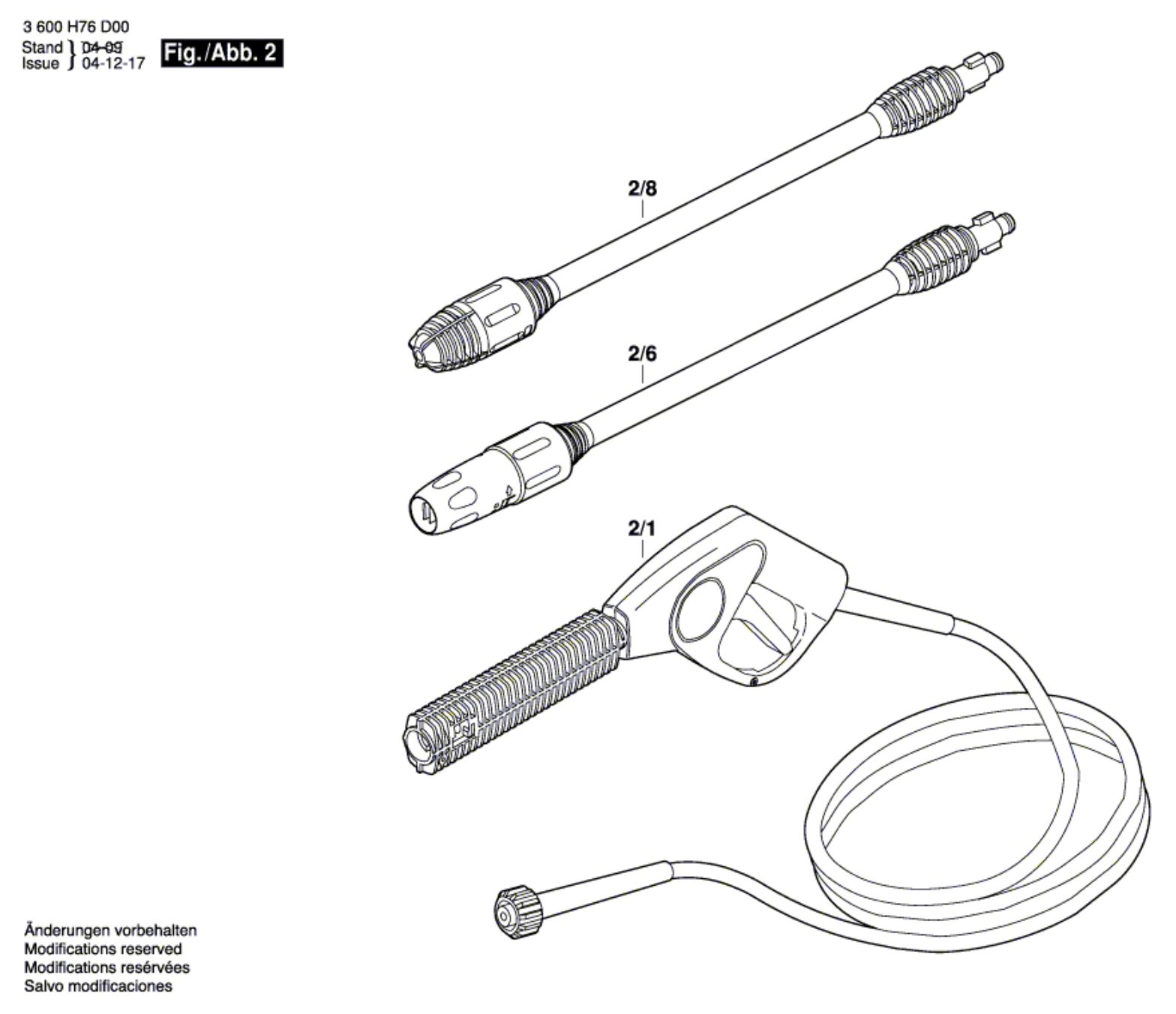 3 600 H76 D00
Stand } 04-09
Issue } 04-12-17
Fig./Abb. 2

2/8

2/6

2/1

Änderungen vorbehalten
Modifications reserved
Modifications resérvées
Salvo modificaciones